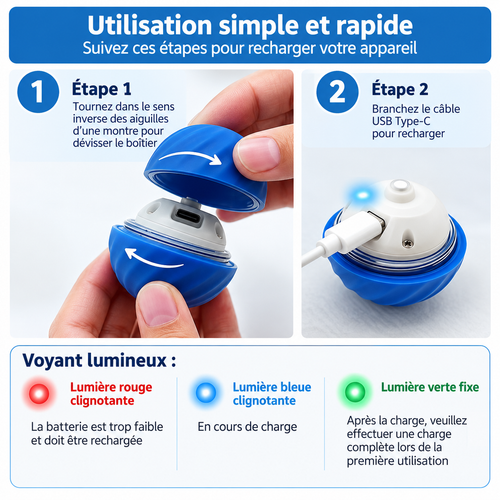 Utilisation simple et rapide
Suivez ces étapes pour recharger votre appareil

1
Étape 1
Tournez dans le sens inverse des aiguilles d'une montre pour dévisser le boîtier

2
Étape 2
Branchez le câble USB Type-C pour recharger

Voyant lumineux :

Lumière rouge clignotante
La batterie est trop faible et doit être rechargée

Lumière bleue clignotante
En cours de charge

Lumière verte fixe
Après la charge, veuillez effectuer une charge complète lors de la première utilisation